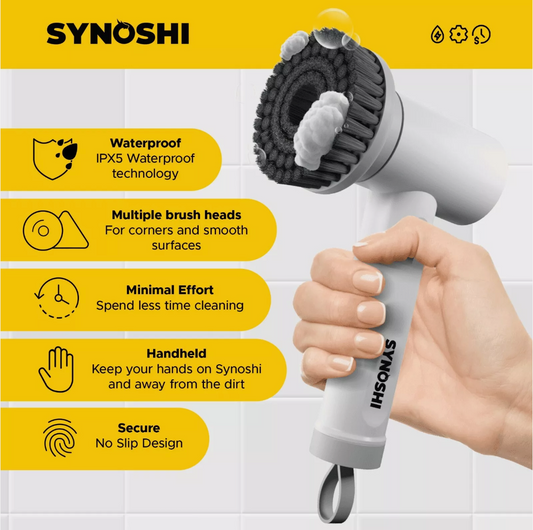 SYNOSHI

Waterproof
IPX5 Waterproof technology

Multiple brush heads
For corners and smooth surfaces

Minimal Effort
Spend less time cleaning

Handheld
Keep your hands on Synoshi and away from the dirt

Secure
No Slip Design

SYNOSHI