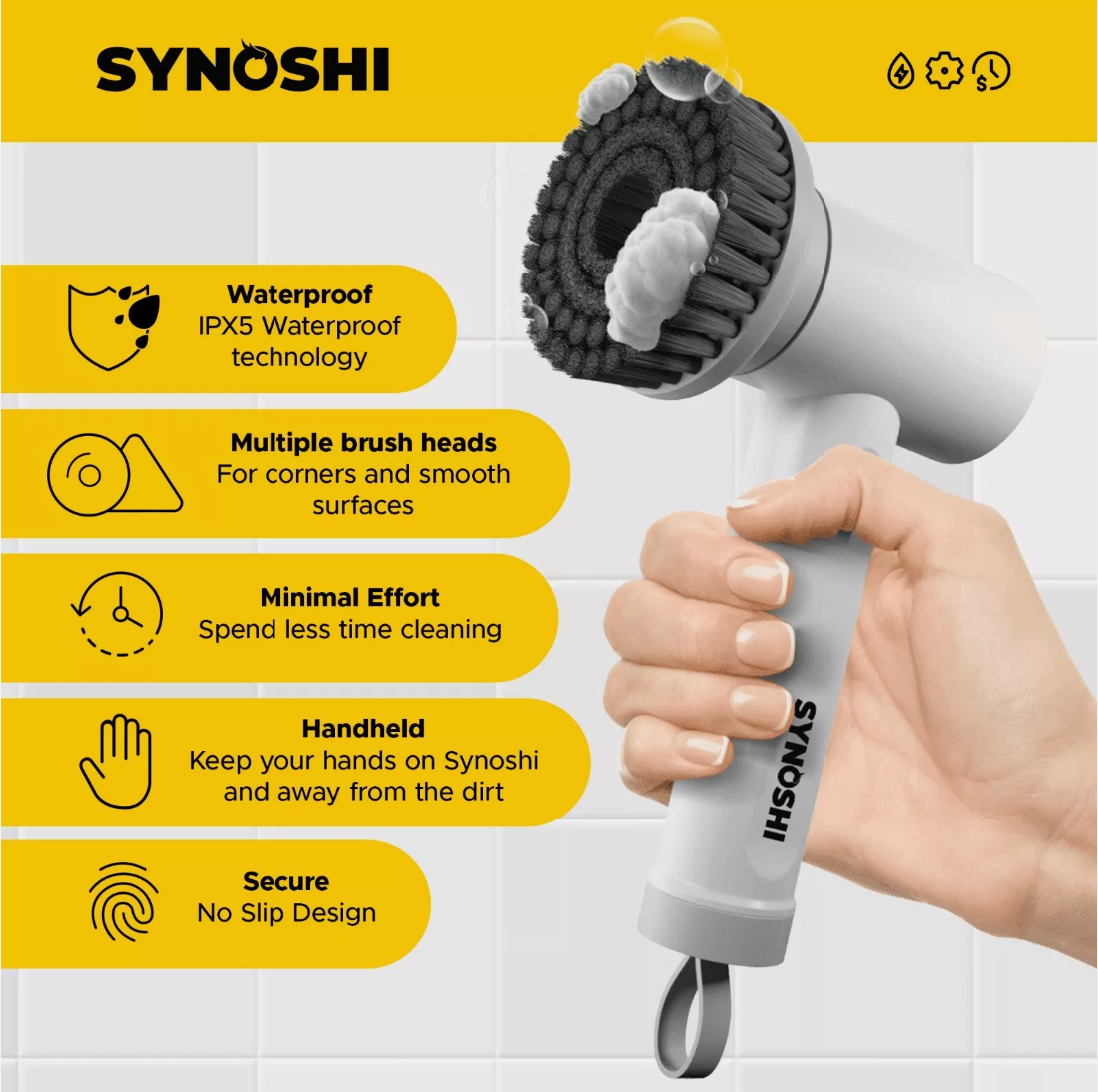 SYNOSHI

Waterproof
IPX5 Waterproof technology

Multiple brush heads
For corners and smooth surfaces

Minimal Effort
Spend less time cleaning

Handheld
Keep your hands on Synoshi and away from the dirt

Secure
No Slip Design

SYNOSHI